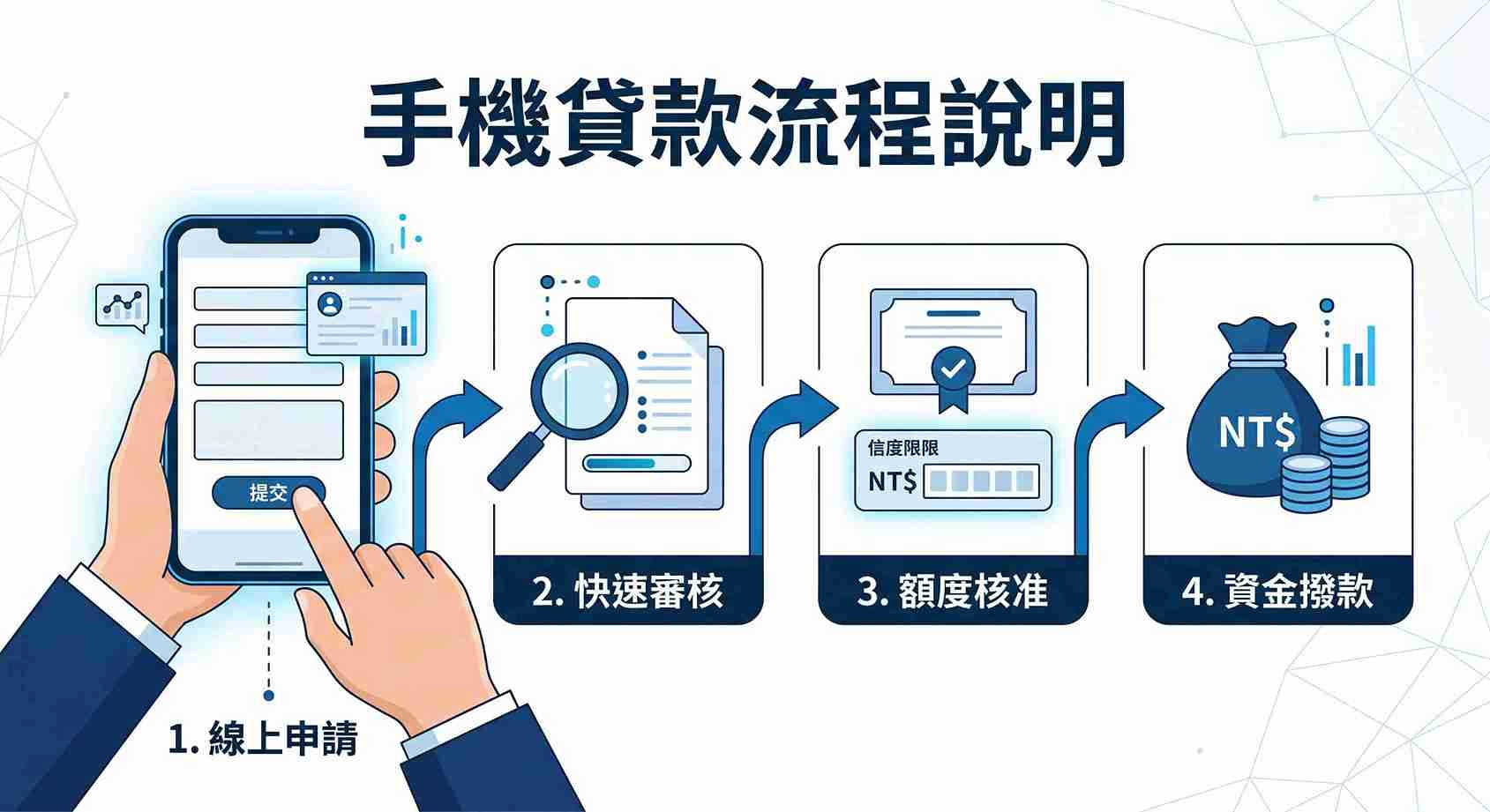 手機貸款流程說明

提交

1. 線上申請

2. 快速審核

信度限限

NT$

3. 額度核准

NT$

4. 資金撥款